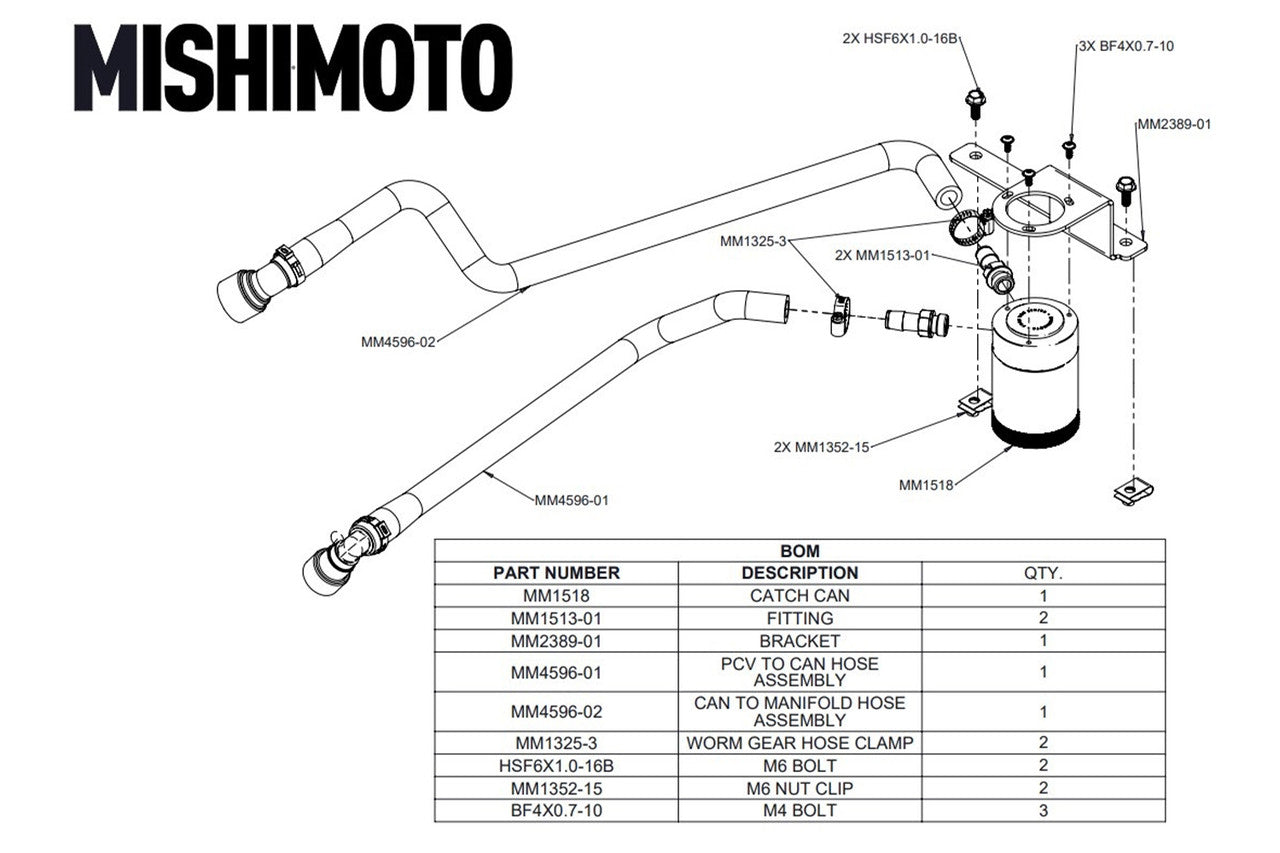 MISHIMOTO

2X HSF6X1.0-16B
3X BF4X0.7-10
MM2389-01
MM1325-3
2X MM1513-01
MM4596-02
2X MM1352-15
MM1518
MM4596-01

| BOM | | |
|---|---|---|
| PART NUMBER | DESCRIPTION | QTY. |
| MM1518 | CATCH CAN | 1 |
| MM1513-01 | FITTING | 2 |
| MM2389-01 | BRACKET | 1 |
| MM4596-01 | PCV TO CAN HOSE ASSEMBLY | 1 |
| MM4596-02 | CAN TO MANIFOLD HOSE ASSEMBLY | 1 |
| MM1325-3 | WORM GEAR HOSE CLAMP | 2 |
| HSF6X1.0-16B | M6 BOLT | 2 |
| MM1352-15 | M6 NUT CLIP | 2 |
| BF4X0.7-10 | M4 BOLT | 3 |