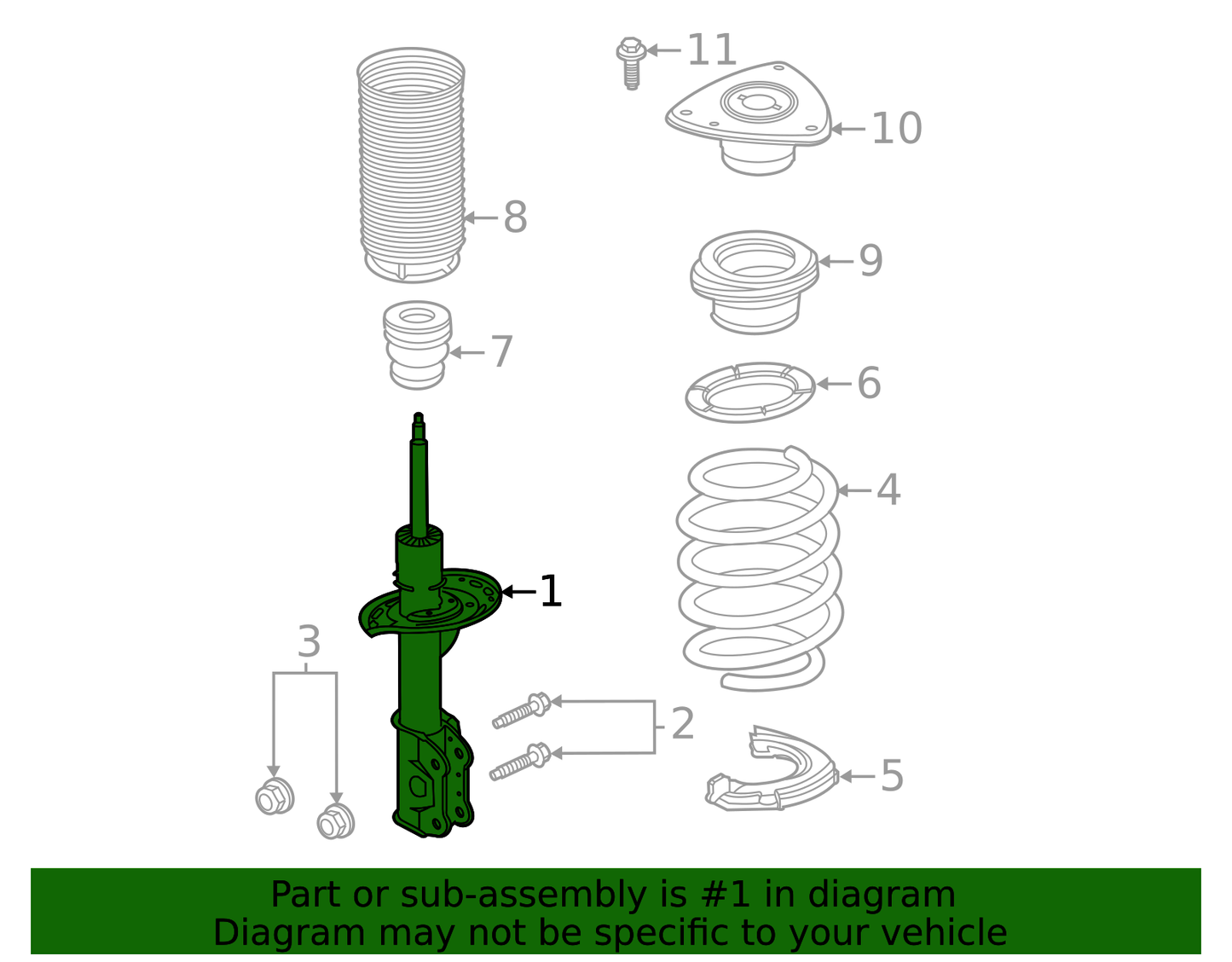 11
10
8
9
7
6
4
1
3
2
5

Part or sub-assembly is #1 in diagram
Diagram may not be specific to your vehicle